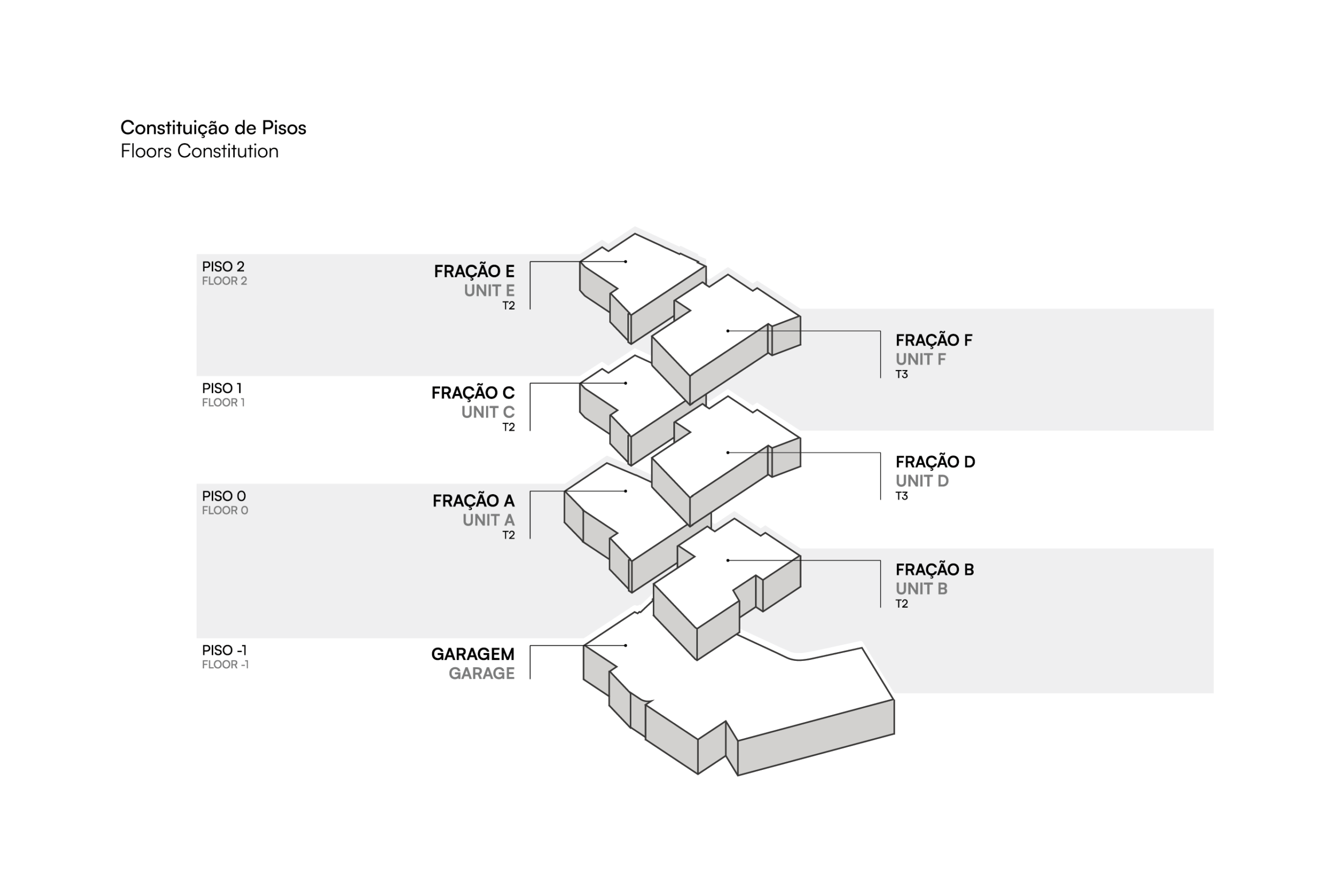 Constituição de Pisos
Floors Constitution

PISO 2
FLOOR 2

FRAÇÃO E
UNIT E
T2

FRAÇÃO F
UNIT F
T3

PISO 1
FLOOR 1

FRAÇÃO C
UNIT C
T2

FRAÇÃO D
UNIT D
T3

PISO 0
FLOOR 0

FRAÇÃO A
UNIT A
T2

FRAÇÃO B
UNIT B
T2

PISO -1
FLOOR -1

GARAGEM
GARAGE